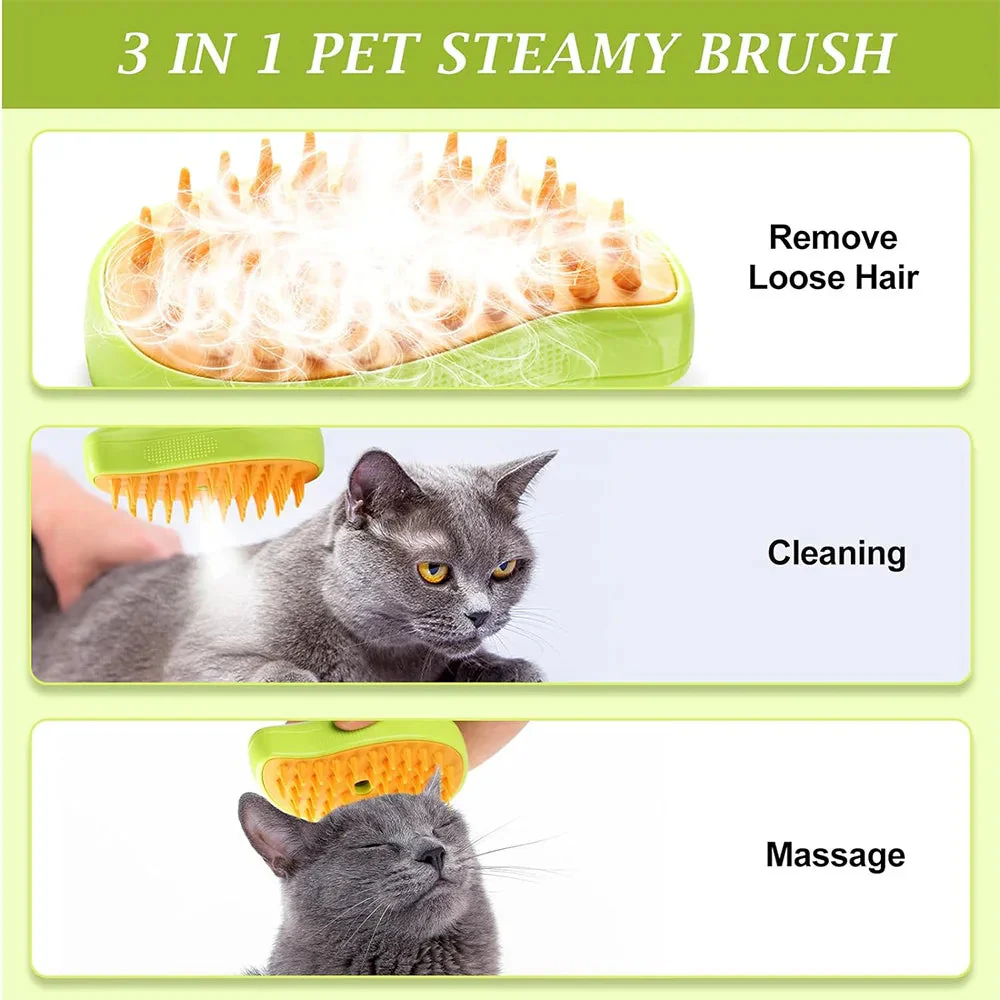 3 IN 1 PET STEAMY BRUSH

Remove Loose Hair

Cleaning

Massage