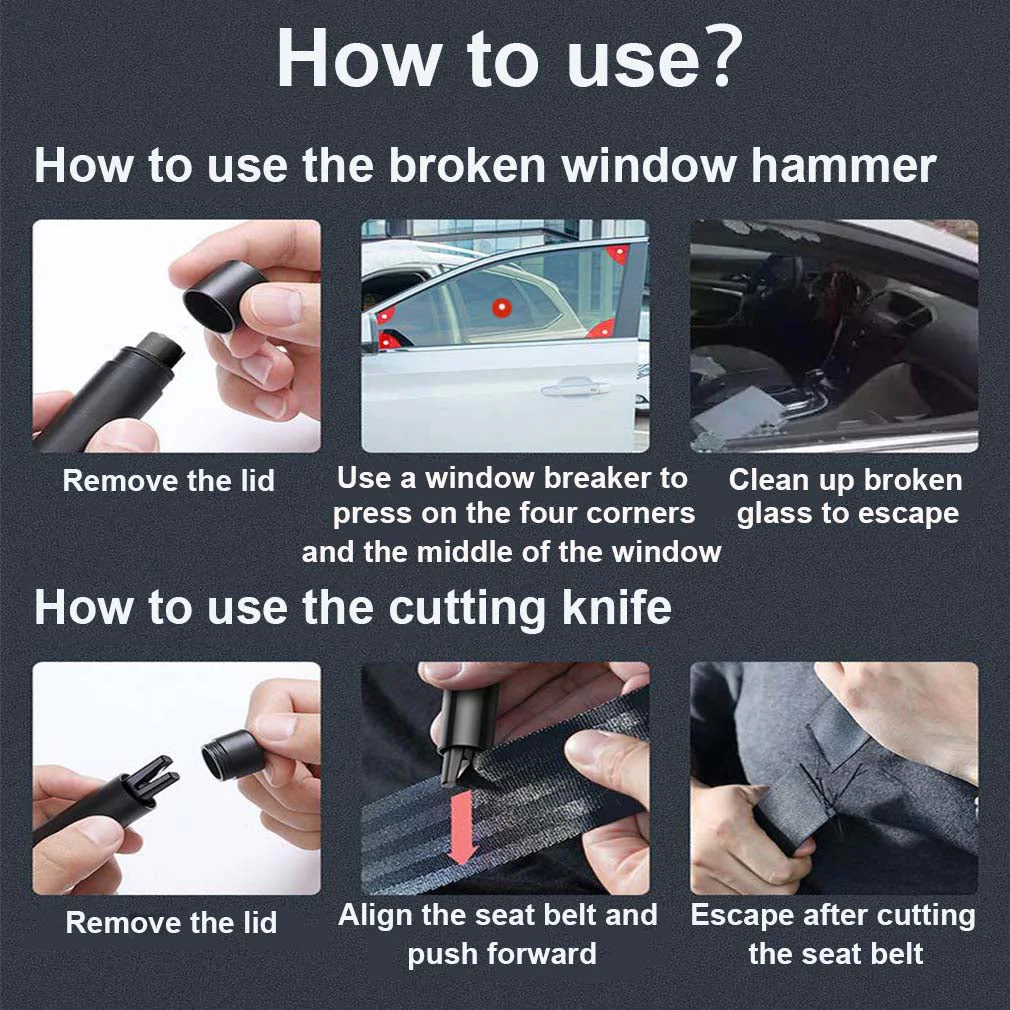 How to use?

How to use the broken window hammer

Remove the lid

Use a window breaker to press on the four corners and the middle of the window

Clean up broken glass to escape

How to use the cutting knife

Remove the lid

Align the seat belt and push forward

Escape after cutting the seat belt