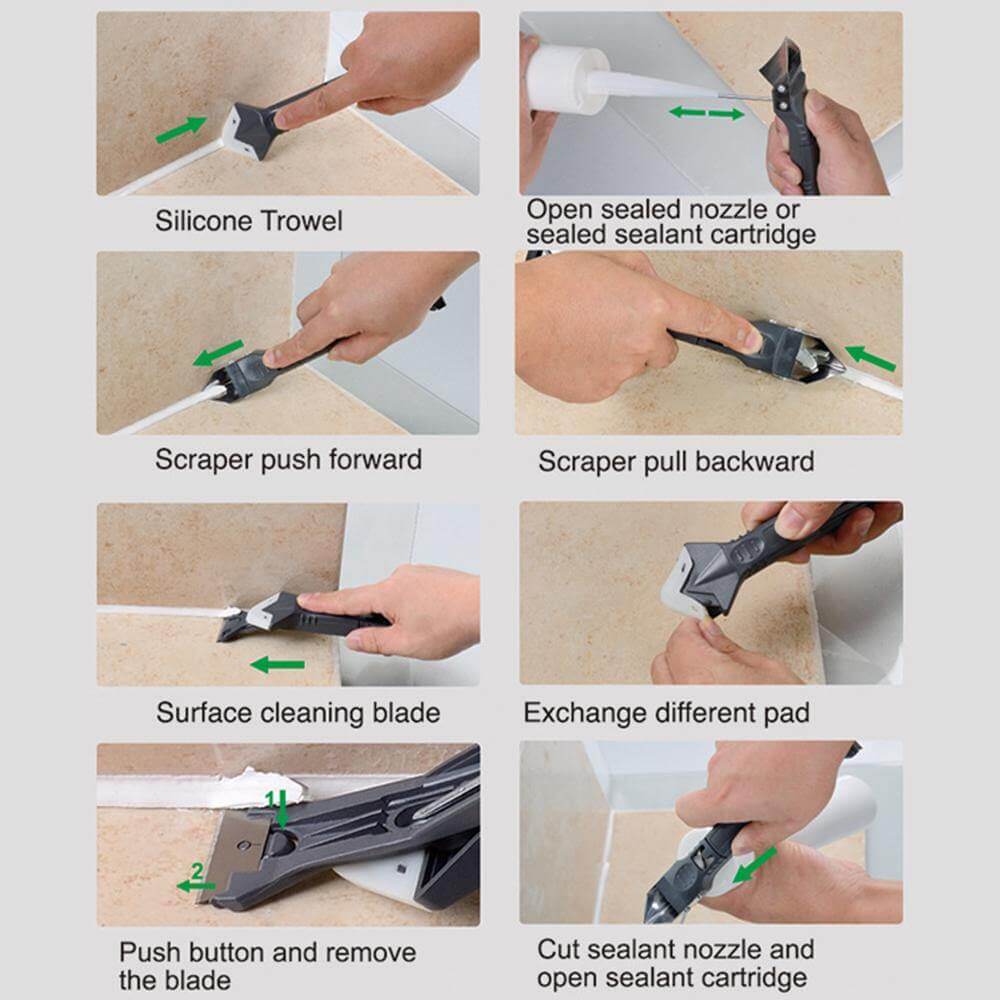 Silicone Trowel

Open sealed nozzle or sealed sealant cartridge

Scraper push forward

Scraper pull backward

Surface cleaning blade

Exchange different pad

1

2

Push button and remove the blade

Cut sealant nozzle and open sealant cartridge