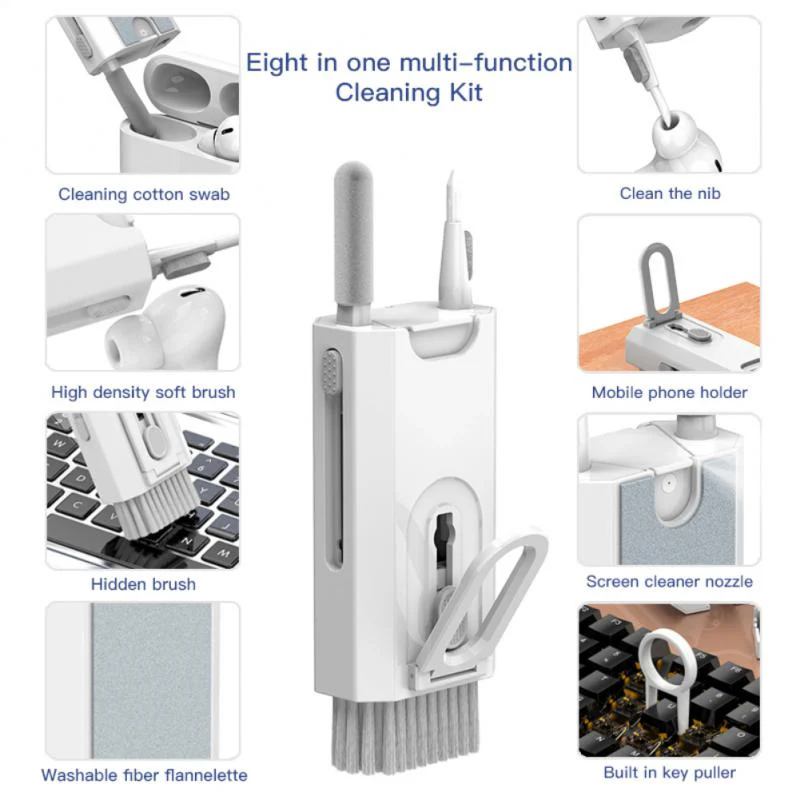 Eight in one multi–function Cleaning Kit

Cleaning cotton swab

High density soft brush

Hidden brush

Washable fiber flannelette

Clean the nib

Mobile phone holder

Screen cleaner nozzle

Built in key puller