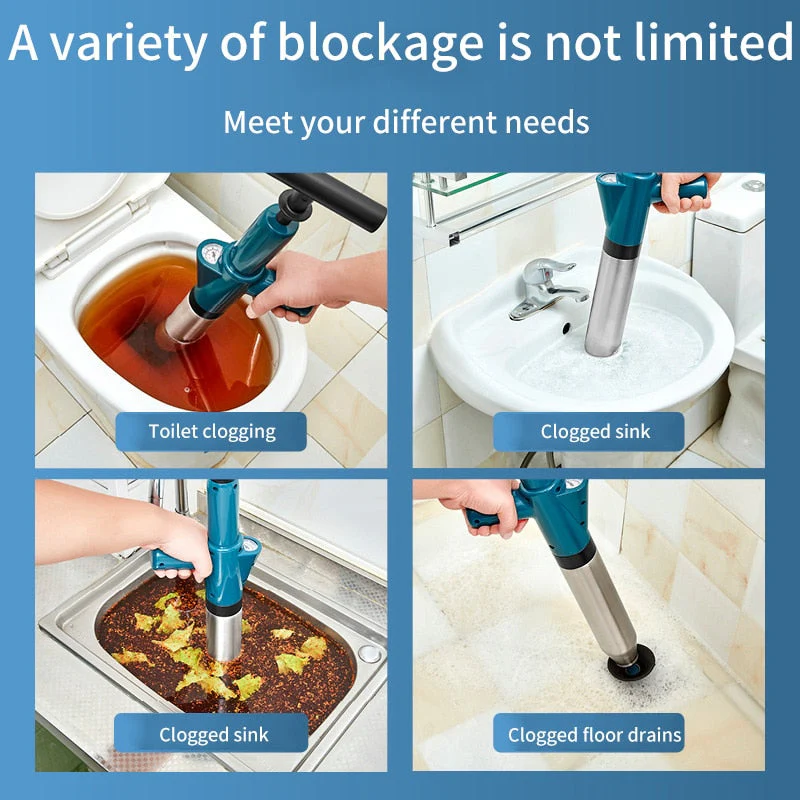 A variety of blockage is not limited

Meet your different needs

Toilet clogging

Clogged sink

Clogged sink

Clogged floor drains