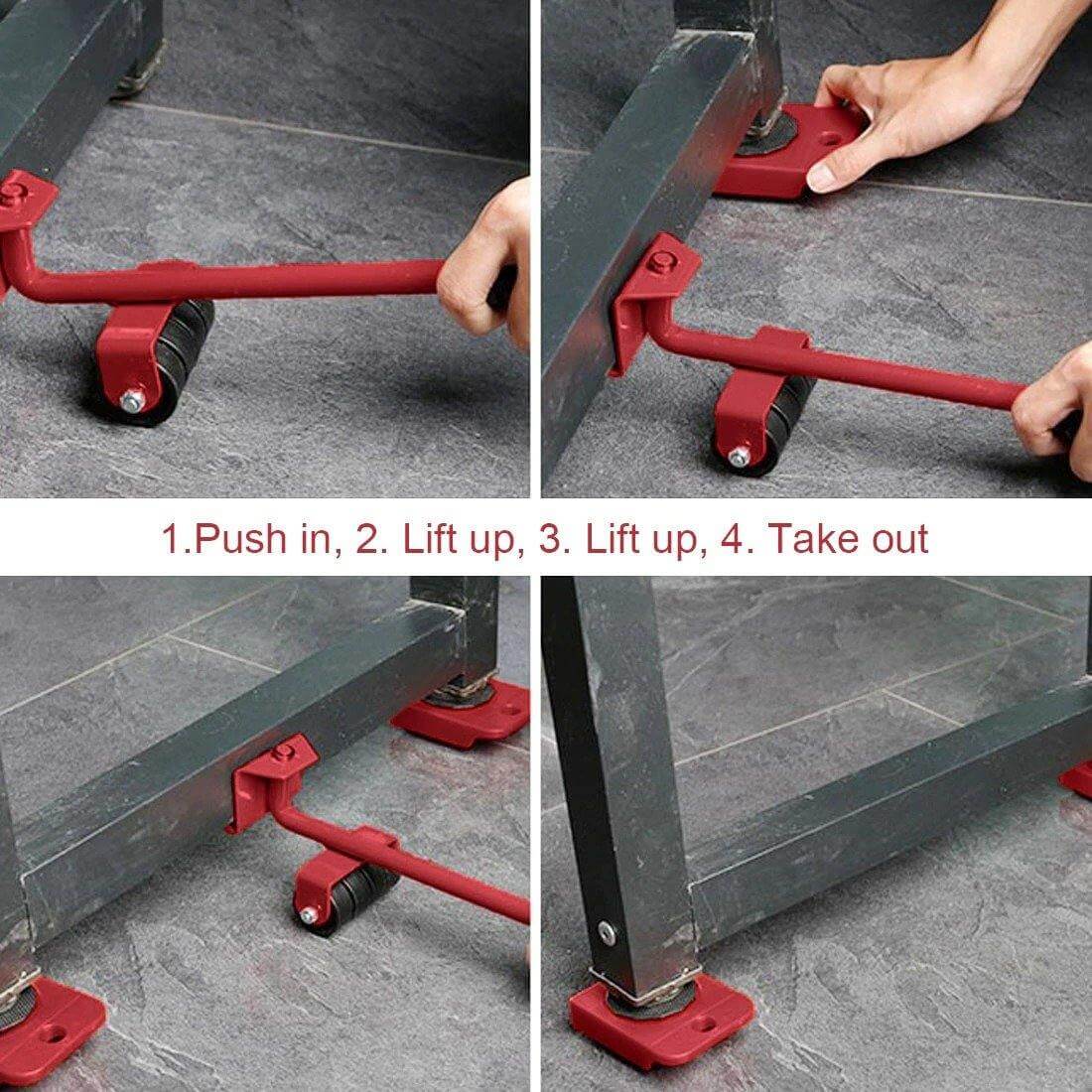 1.Push in, 2. Lift up, 3. Lift up, 4. Take out