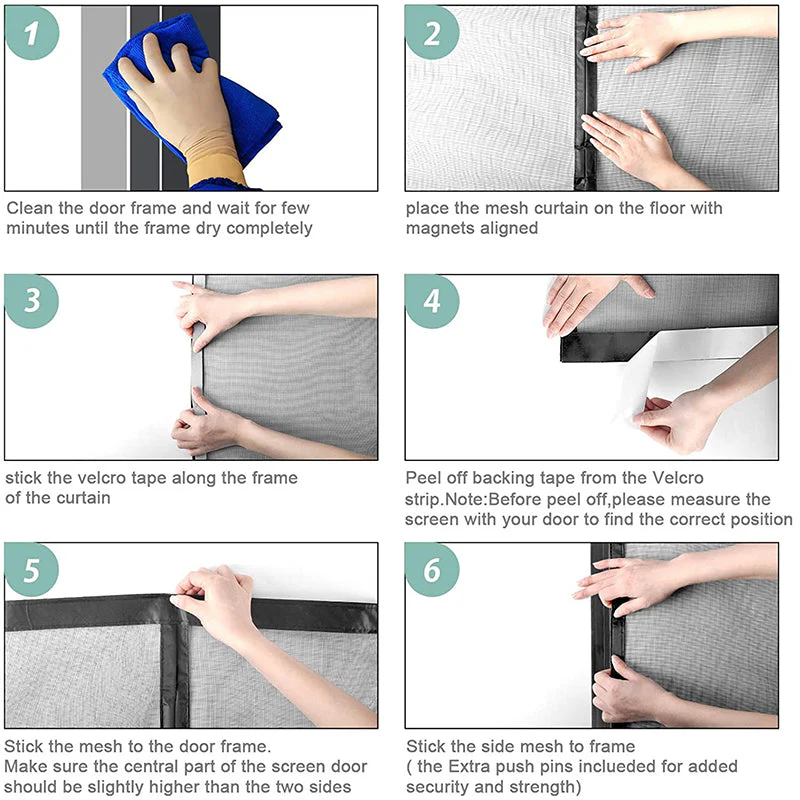 1

Clean the door frame and wait for few minutes until the frame dry completely

2

place the mesh curtain on the floor with magnets aligned

3

stick the velcro tape along the frame of the curtain

4

Peel off backing tape from the Velcro strip.Note:Before peel off,please measure the screen with your door to find the correct position

5

Stick the mesh to the door frame.
Make sure the central part of the screen door should be slightly higher than the two sides

6

Stick the side mesh to frame
( the Extra push pins inclueded for added security and strength)