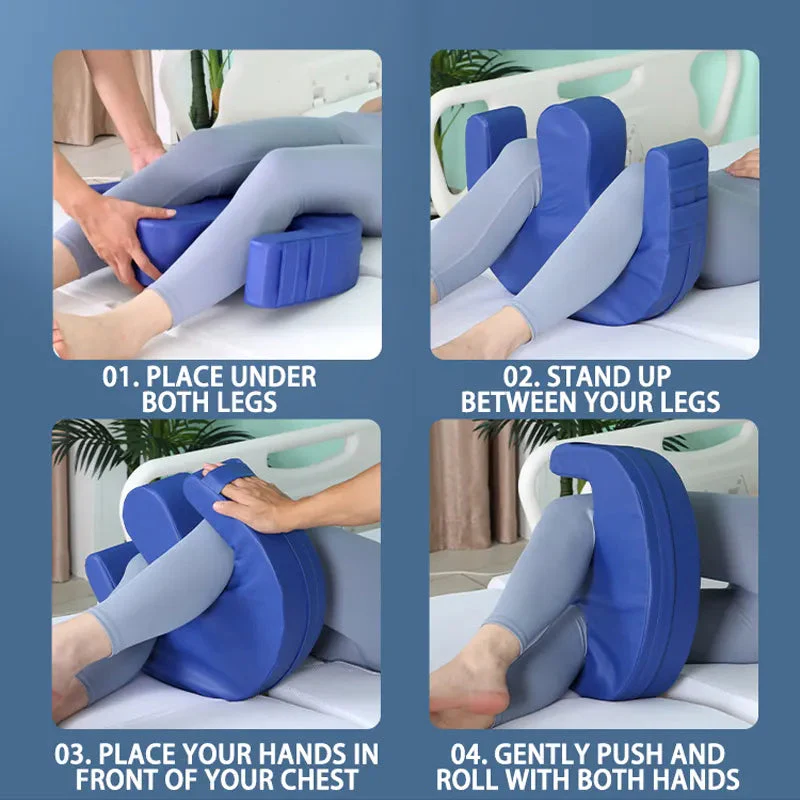 01. PLACE UNDER BOTH LEGS

02. STAND UP BETWEEN YOUR LEGS

03. PLACE YOUR HANDS IN FRONT OF YOUR CHEST

04. GENTLY PUSH AND ROLL WITH BOTH HANDS