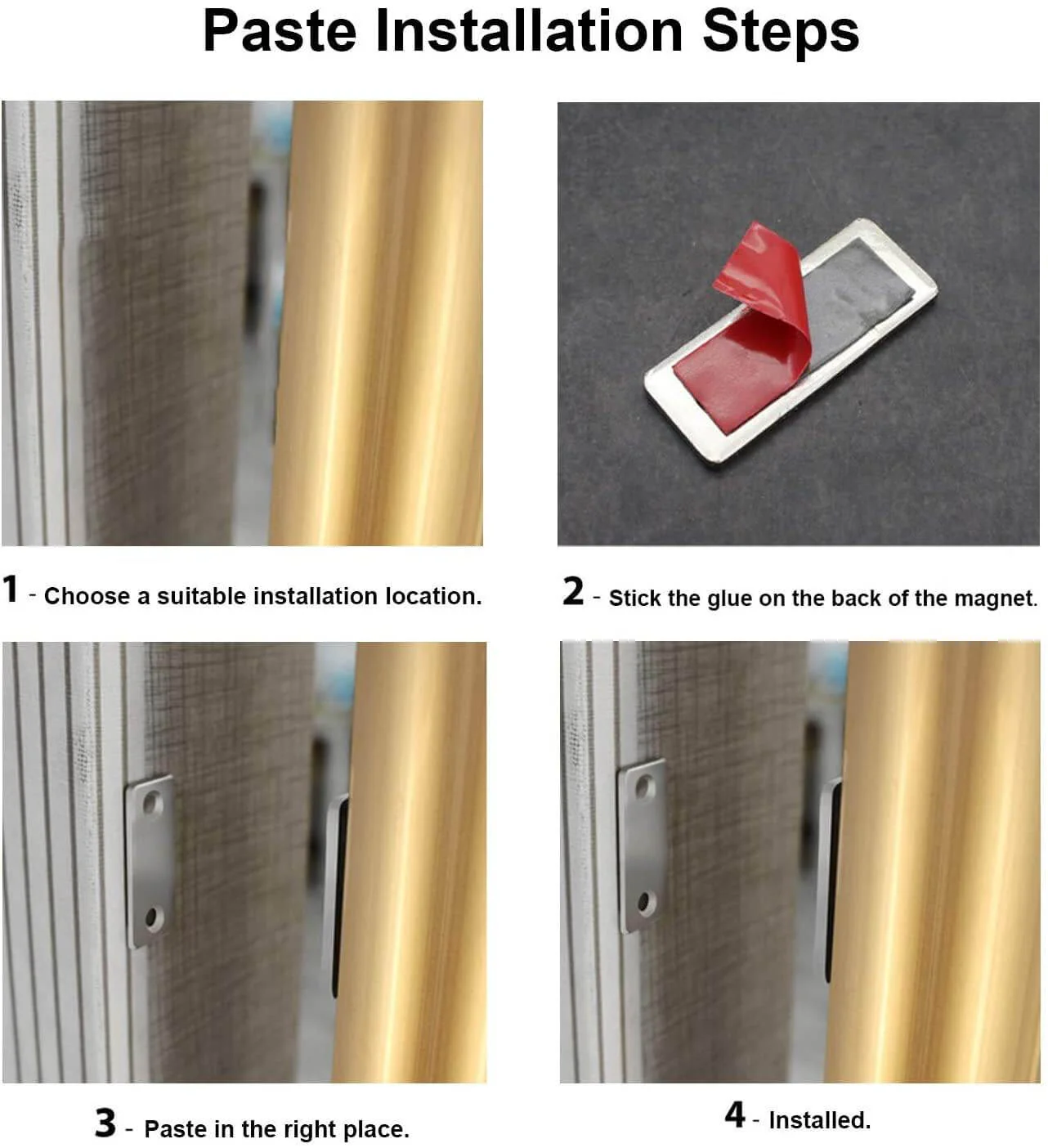 Paste Installation Steps

1 - Choose a suitable installation location.

2 - Stick the glue on the back of the magnet.

3 - Paste in the right place.

4 - Installed.