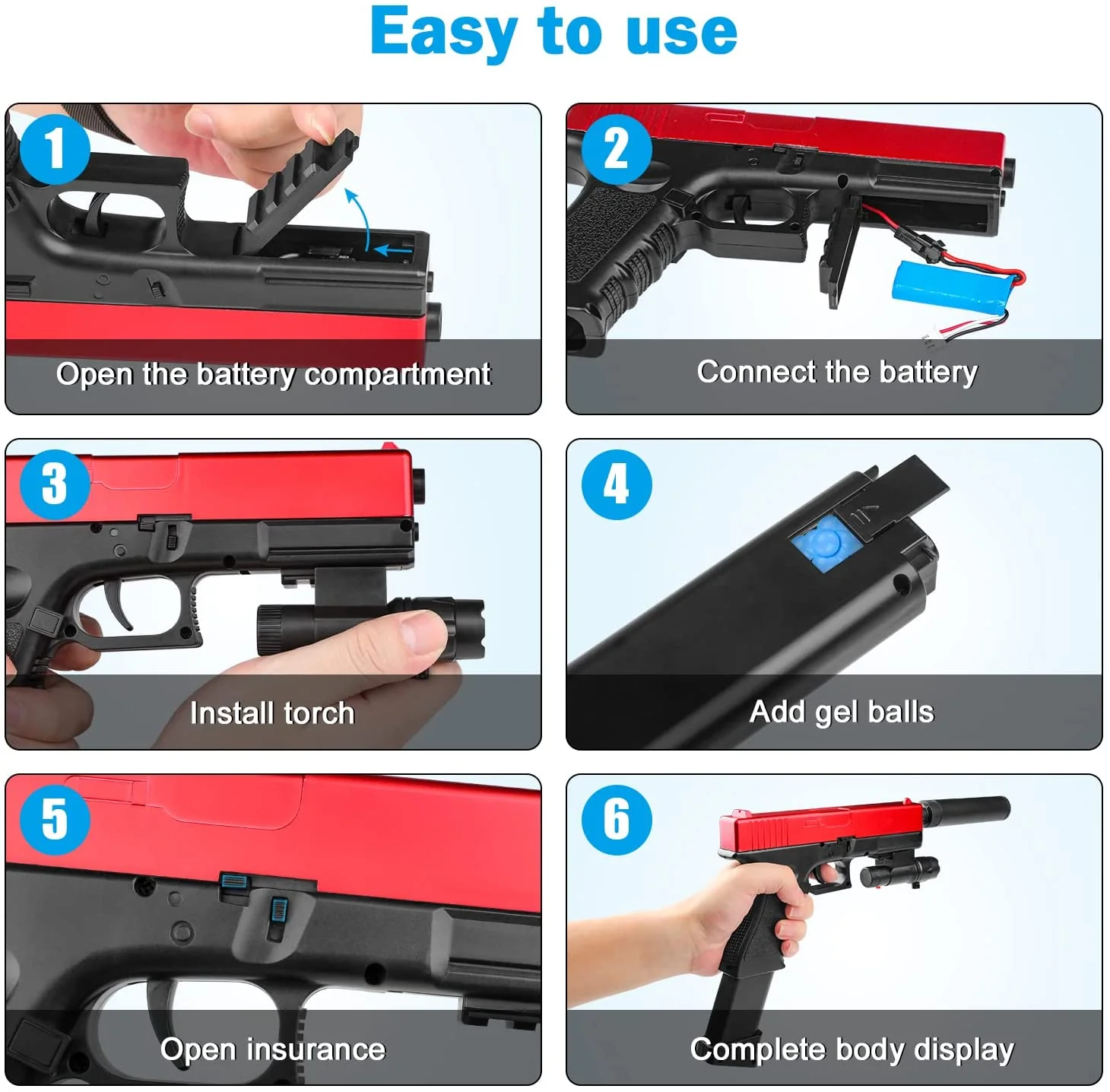 Easy to use

1
Open the battery compartment

2
Connect the battery

3
Install torch

4
Add gel balls

5
Open insurance

6
Complete body display