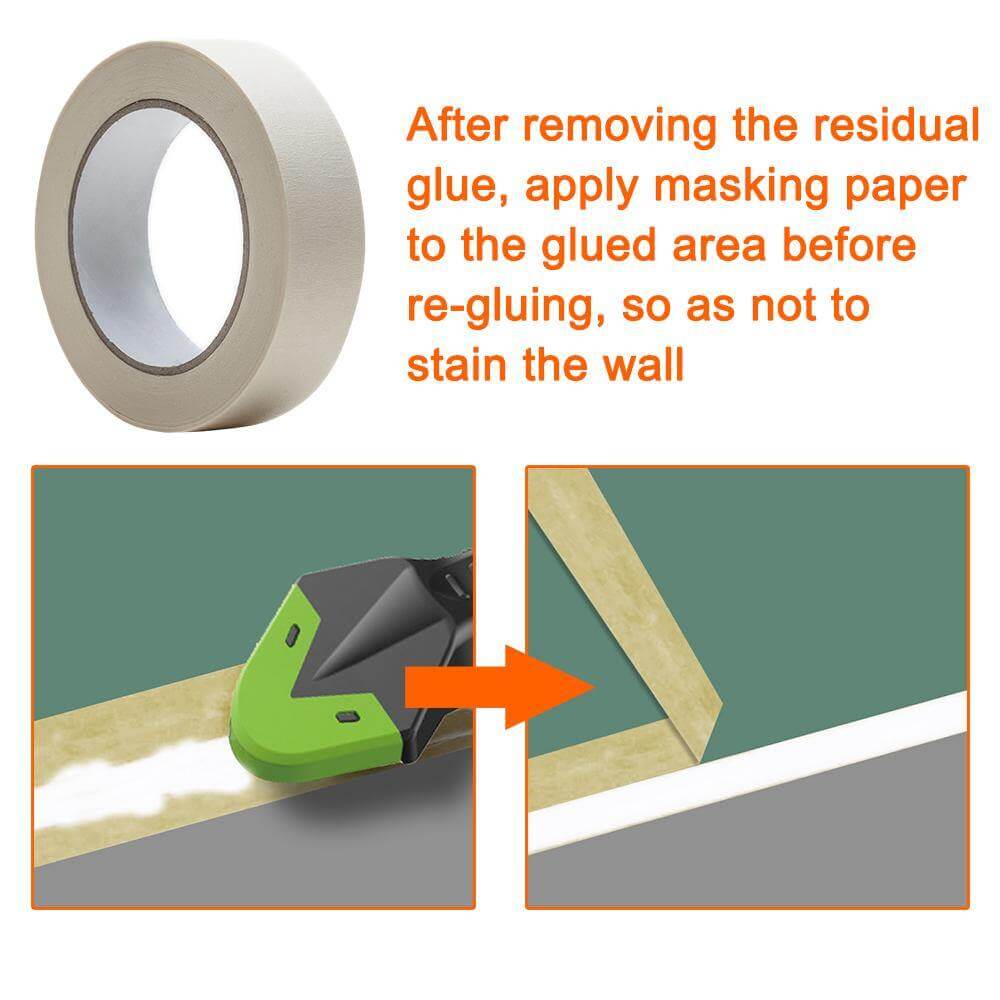 After removing the residual glue, apply masking paper to the glued area before re-gluing, so as not to stain the wall