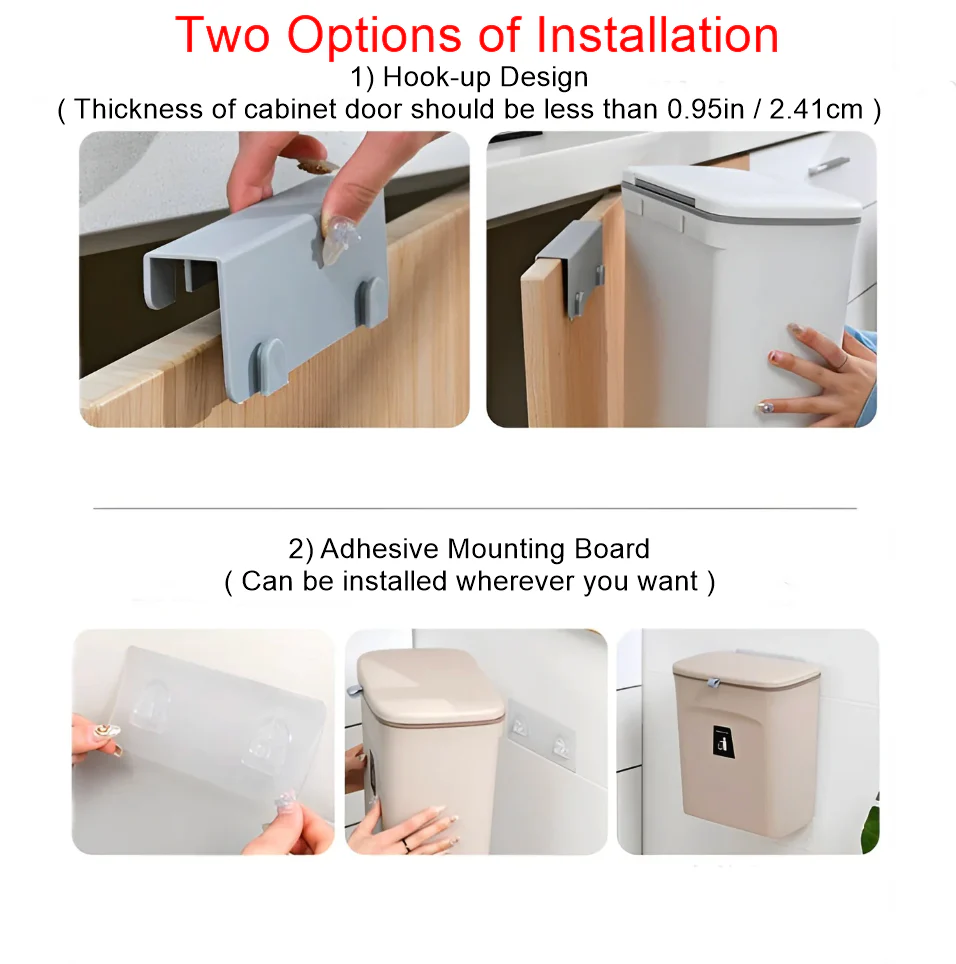 Two Options of Installation
1) Hook-up Design
( Thickness of cabinet door should be less than 0.95in / 2.41cm )

2) Adhesive Mounting Board
( Can be installed wherever you want )