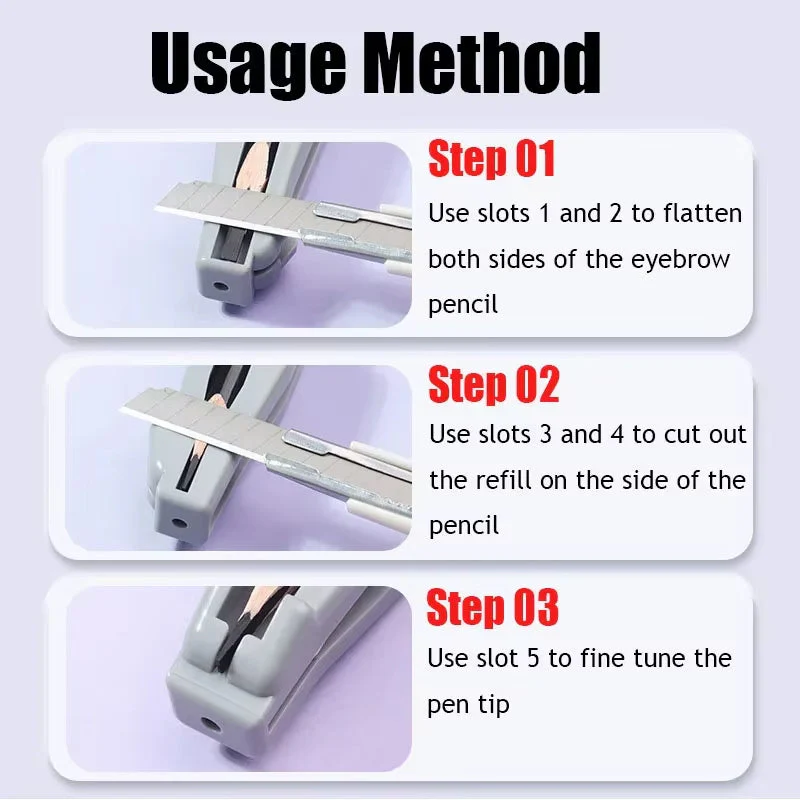 Usage Method

Step 01
Use slots 1 and 2 to flatten both sides of the eyebrow pencil

Step 02
Use slots 3 and 4 to cut out the refill on the side of the pencil

Step 03
Use slot 5 to fine tune the pen tip