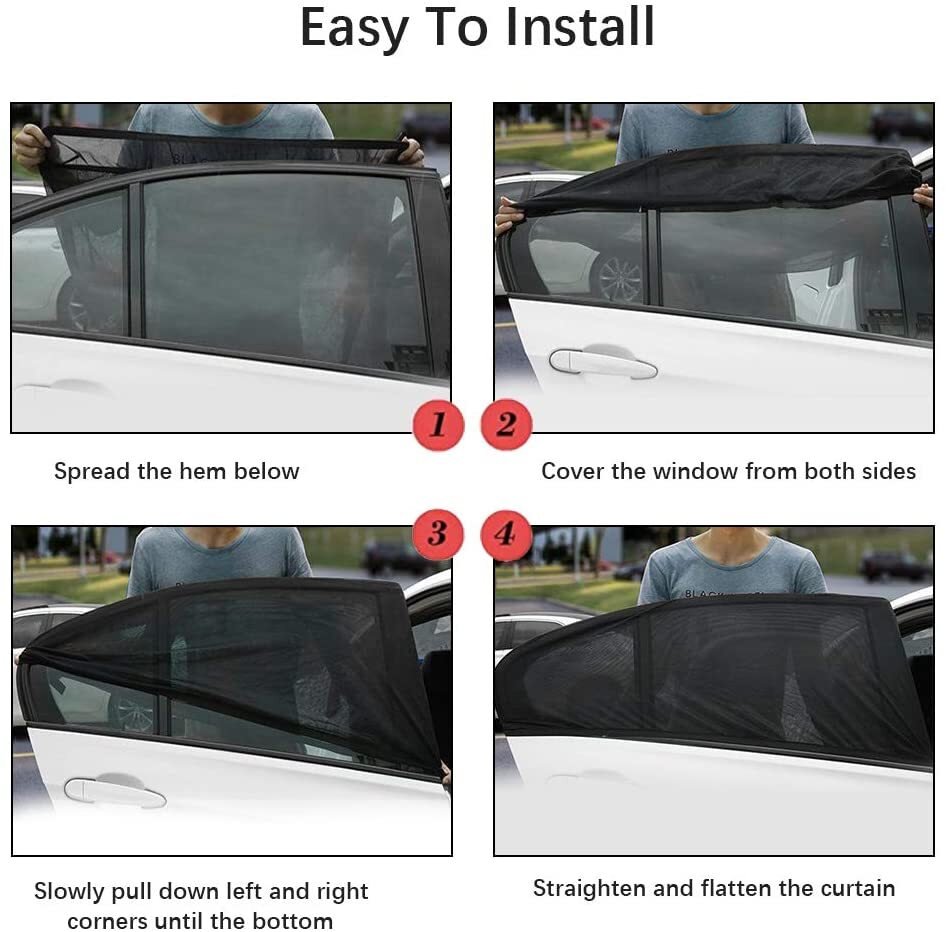 Easy To Install

1

Spread the hem below

2

Cover the window from both sides

3

Slowly pull down left and right corners until the bottom

4

Straighten and flatten the curtain