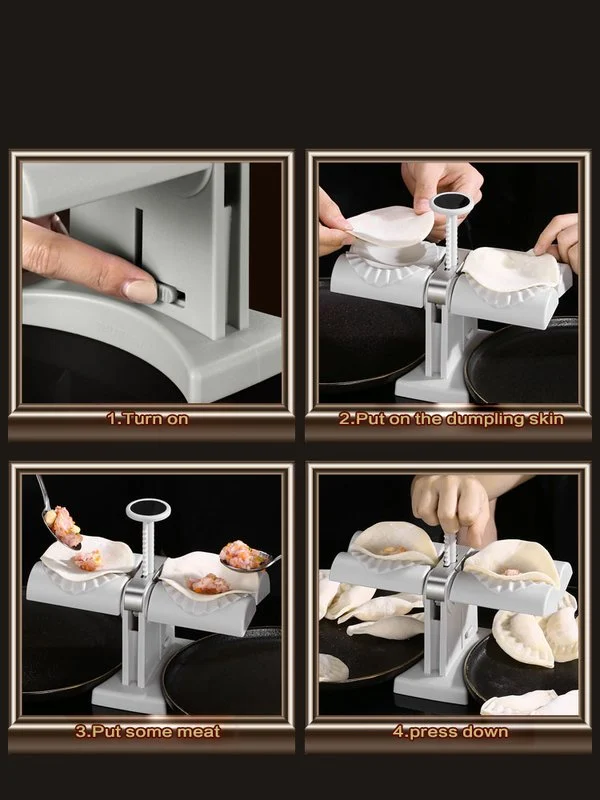 1.Turn on

2.Put on the dumpling skin

3.Put some meat

4.press down