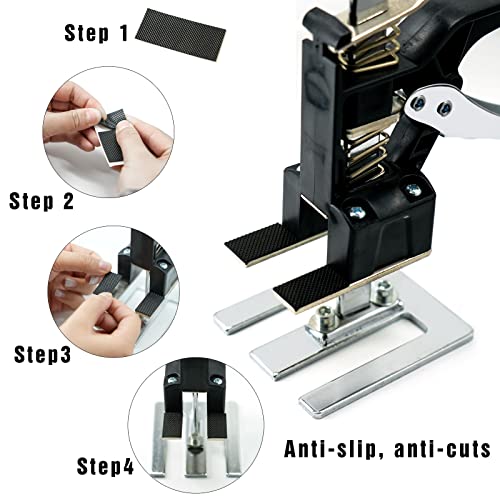 Step 1

Step 2

Step3

Step4

Anti-slip, anti-cuts